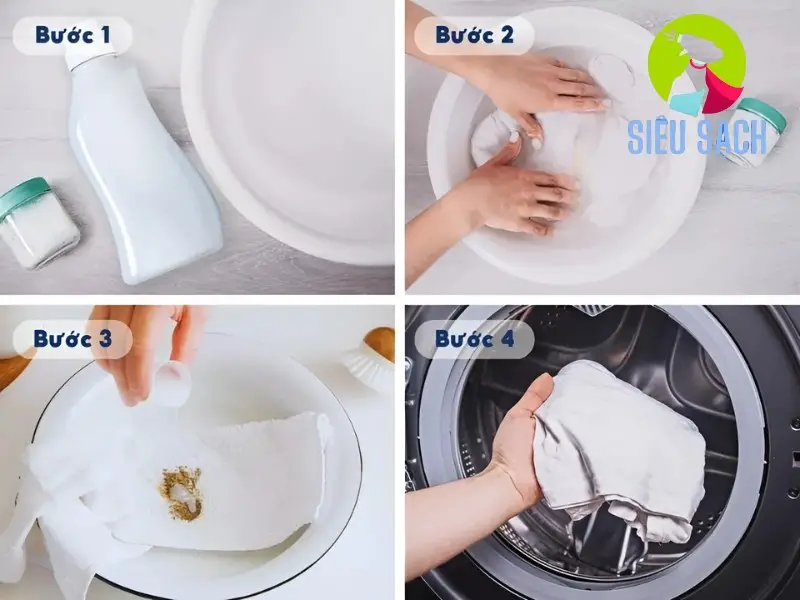 Bước 1

Bước 2

SIÊU SẠCH

Bước 3

Bước 4